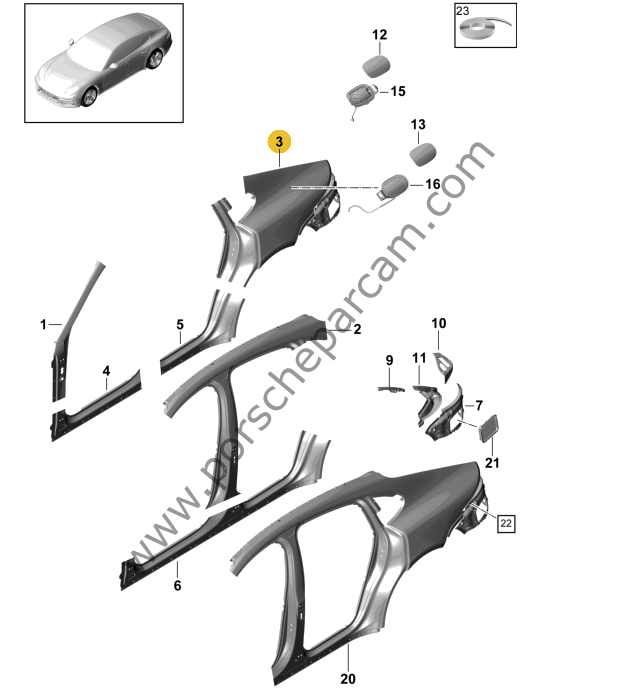 23
12
15
13
3
16
1
5
2
10
9
11
4
7
21
22
6
20
www.porscheparcam.com